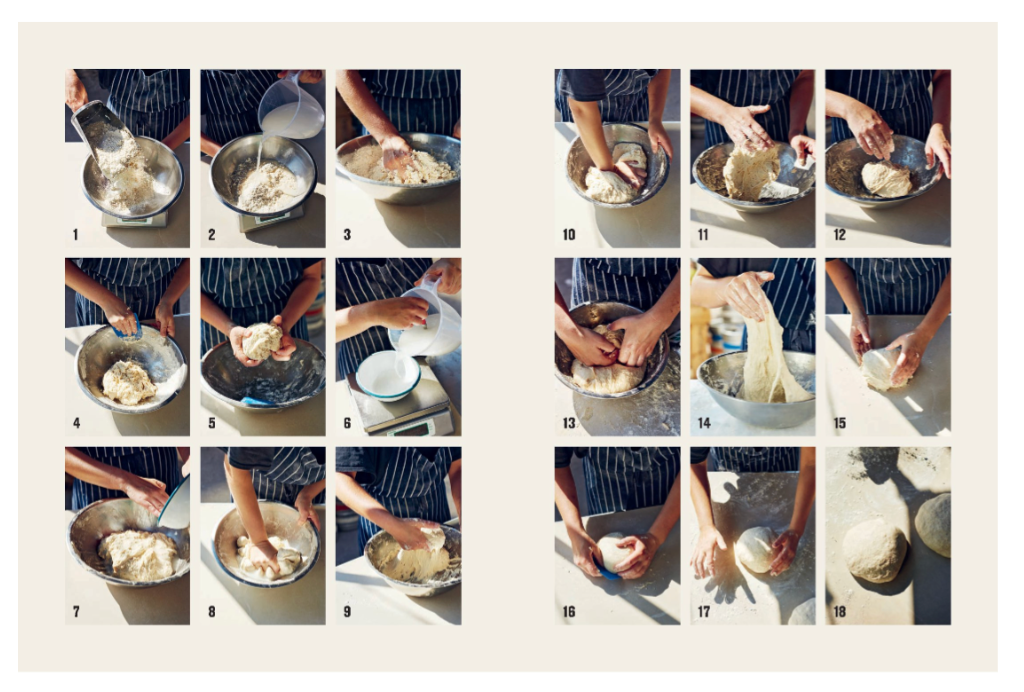 1
2
3
4
5
6
7
8
9
10
11
12
13
14
15
16
17
18